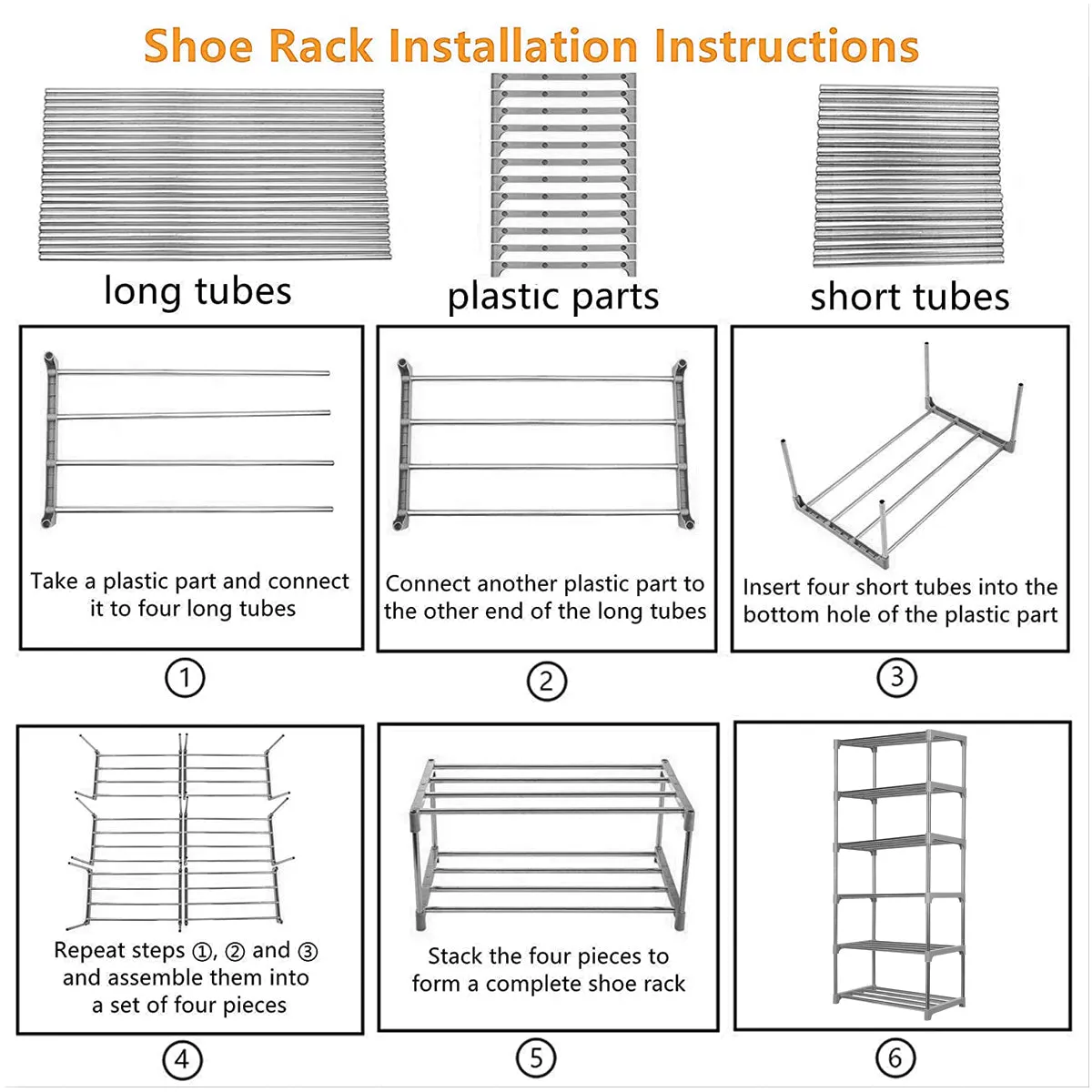 Shoe Rack Installation Instructions

long tubes

plastic parts

short tubes

Take a plastic part and connect it to four long tubes

①

Connect another plastic part to the other end of the long tubes

②

Insert four short tubes into the bottom hole of the plastic part

③

Repeat steps ①, ② and ③ and assemble them into a set of four pieces

④

Stack the four pieces to form a complete shoe rack

⑤

⑥